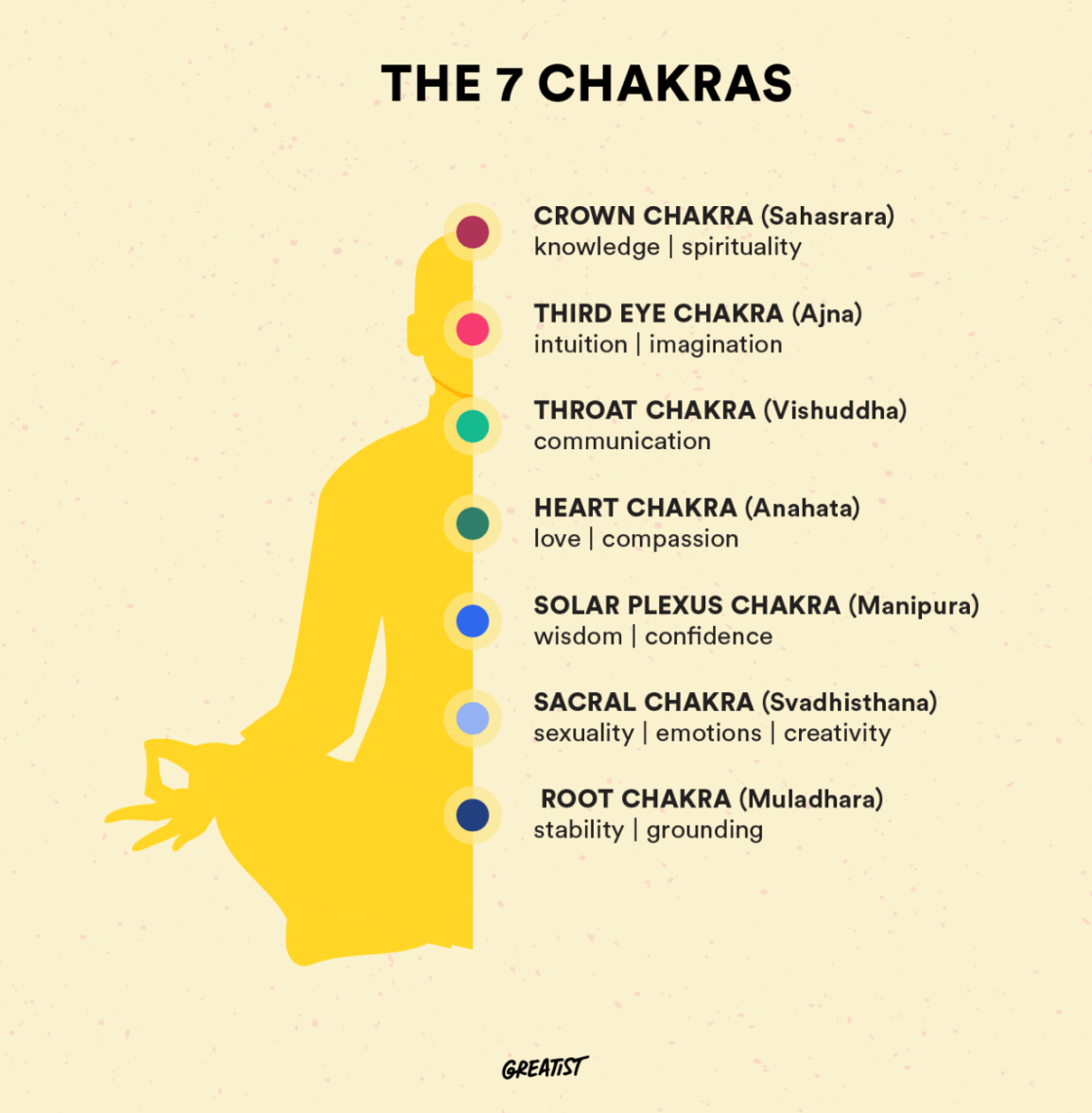 THE 7 CHAKRAS

CROWN CHAKRA (Sahasrara)
knowledge | spirituality

THIRD EYE CHAKRA (Ajna)
intuition | imagination

THROAT CHAKRA (Vishuddha)
communication

HEART CHAKRA (Anahata)
love | compassion

SOLAR PLEXUS CHAKRA (Manipura)
wisdom | confidence

SACRAL CHAKRA (Svadhisthana)
sexuality | emotions | creativity

ROOT CHAKRA (Muladhara)
stability | grounding

GREATIST